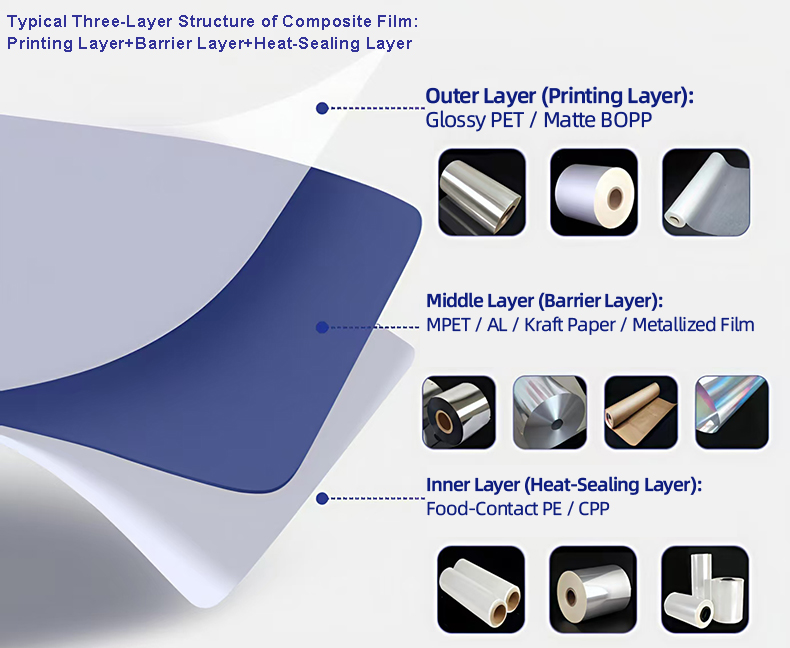 Typical Three-Layer Structure of Composite Film:
Printing Layer+Barrier Layer+Heat-Sealing Layer

Outer Layer (Printing Layer):
Glossy PET / Matte BOPP

Middle Layer (Barrier Layer):
MPET / AL / Kraft Paper / Metallized Film

Inner Layer (Heat-Sealing Layer):
Food-Contact PE / CPP